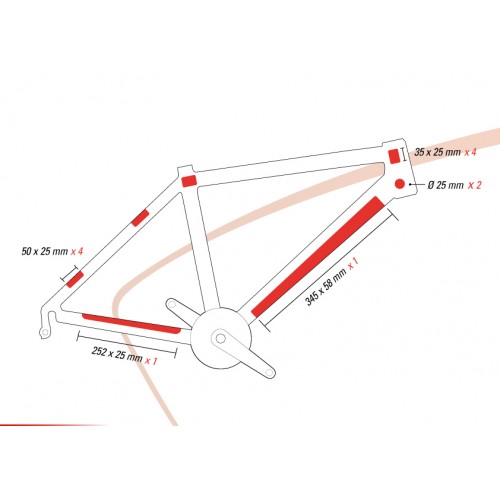 35 x 25 mm x 4

Ø 25 mm x 2

50 x 25 mm x 4

345 x 58 mm x 1

252 x 25 mm x 1